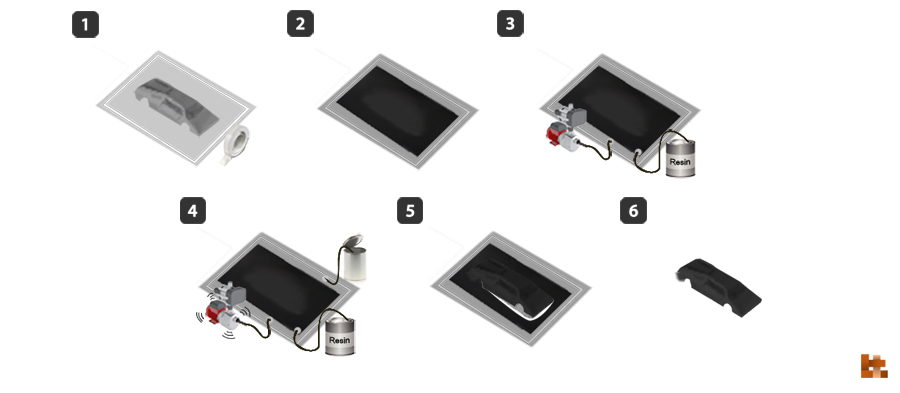 1

2

3

Resin

4

Resin

5

6