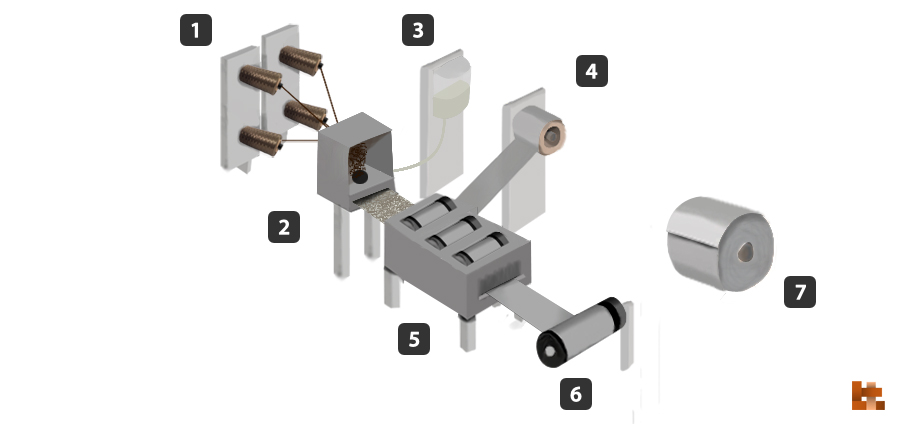 1
3
4
2
7
5
6